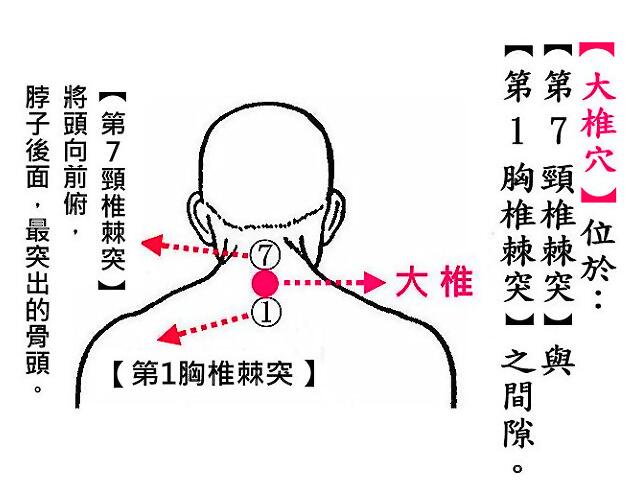 【大椎穴】位於：
【第7頸椎棘突】與
【第1胸椎棘突】之間隙。

【第7頸椎棘突】
將頭向前俯，
脖子後面，最突出的骨頭。

⑦
大椎
①
【第1胸椎棘突】